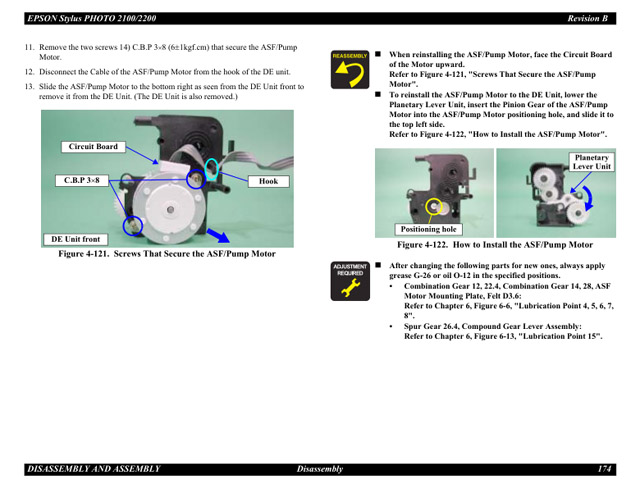 EPSON Stylus PHOTO 2100/2200 Revision B

11. Remove the two screws 14) C.B.P 3×8 (6±1kgf.cm) that secure the ASF/Pump Motor.

12. Disconnect the Cable of the ASF/Pump Motor from the hook of the DE unit.

13. Slide the ASF/Pump Motor to the bottom right as seen from the DE Unit front to remove it from the DE Unit. (The DE Unit is also removed.)

Circuit Board

C.B.P 3×8

Hook

DE Unit front

Figure 4-121. Screws That Secure the ASF/Pump Motor

REASSEMBLY

■ When reinstalling the ASF/Pump Motor, face the Circuit Board of the Motor upward. Refer to Figure 4-121, "Screws That Secure the ASF/Pump Motor".

■ To reinstall the ASF/Pump Motor to the DE Unit, lower the Planetary Lever Unit, insert the Pinion Gear of the ASF/Pump Motor into the ASF/Pump Motor positioning hole, and slide it to the top left side. Refer to Figure 4-122, "How to Install the ASF/Pump Motor".

Planetary Lever Unit

Positioning hole

Figure 4-122. How to Install the ASF/Pump Motor

ADJUSTMENT REQUIRED

■ After changing the following parts for new ones, always apply grease G-26 or oil O-12 in the specified positions.

• Combination Gear 12, 22.4, Combination Gear 14, 28, ASF Motor Mounting Plate, Felt D3.6: Refer to Chapter 6, Figure 6-6, "Lubrication Point 4, 5, 6, 7, 8".

• Spur Gear 26.4, Compound Gear Lever Assembly: Refer to Chapter 6, Figure 6-13, "Lubrication Point 15".

DISASSEMBLY AND ASSEMBLY Disassembly 174